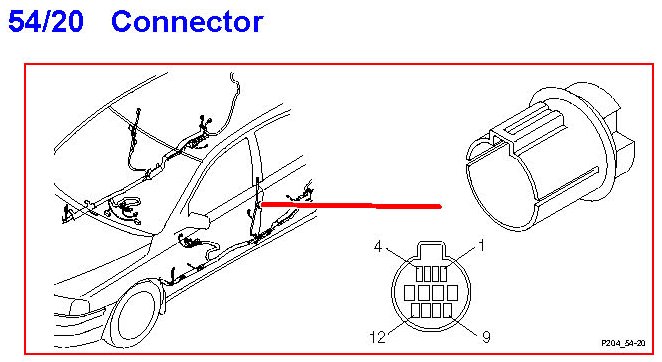 54/20 Connector

4
1
12
9
P204_54-20