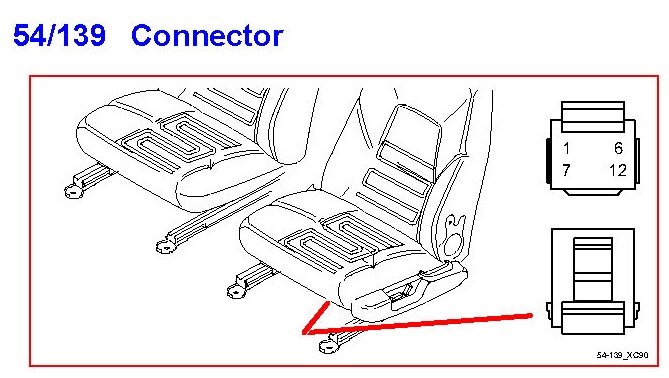 54/139 Connector

1 6
7 12

54-139_XC90