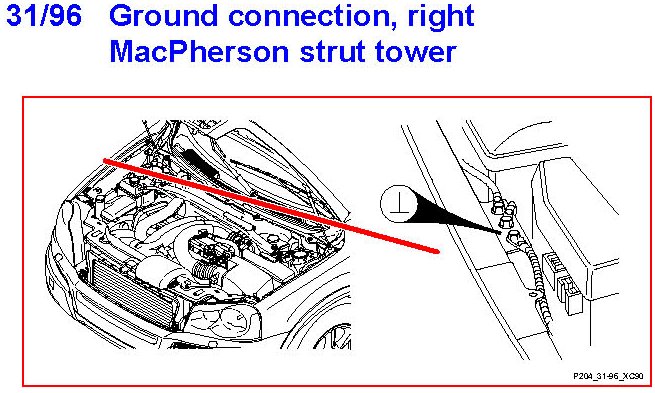 31/96 Ground connection, right MacPherson strut tower

$\perp$

P204_31-96_XC90