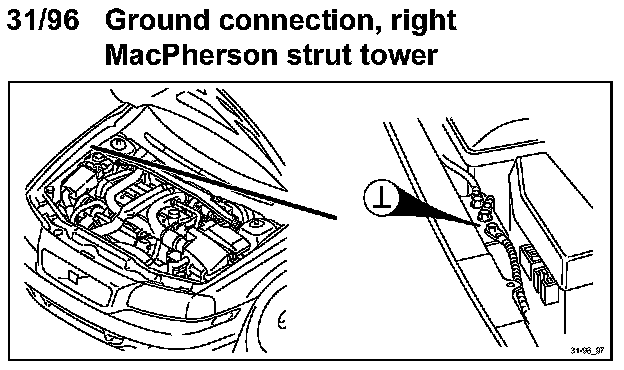 31/96 Ground connection, right MacPherson strut tower

31-96_97