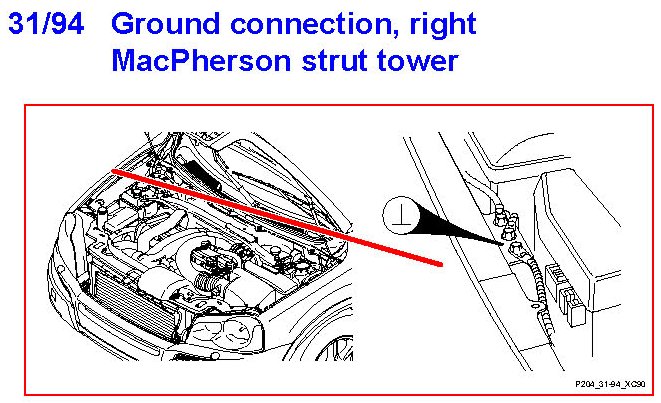 31/94 Ground connection, right MacPherson strut tower

P204_31-94_XC90