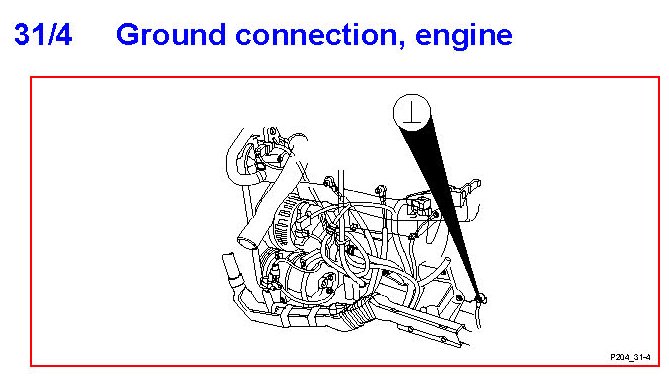 31/4 Ground connection, engine

$\perp$

P204_31-4