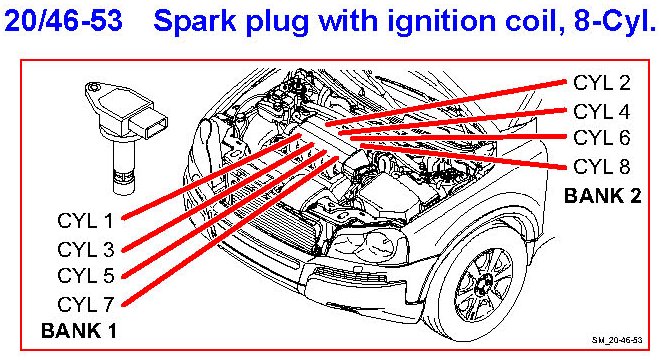 20/46-53 Spark plug with ignition coil, 8-Cyl.

CYL 2
CYL 4
CYL 6
CYL 8
BANK 2

CYL 1
CYL 3
CYL 5
CYL 7
BANK 1

SM_20-46-53