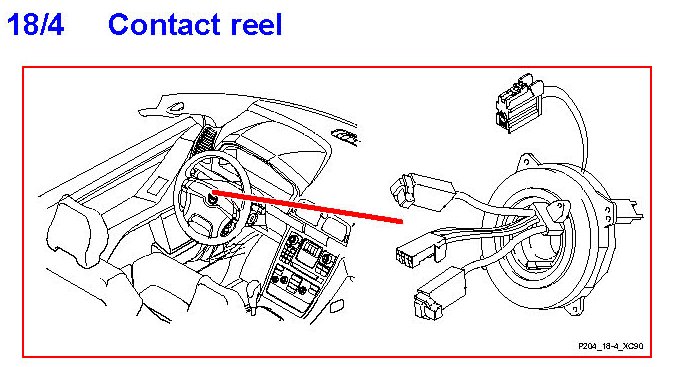 18/4 Contact reel

P204_18-4_XC90