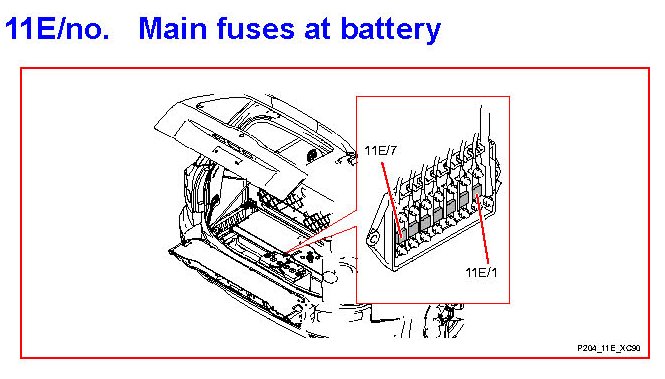 11E/no. Main fuses at battery

11E/7

11E/1

P204_11E_XC90