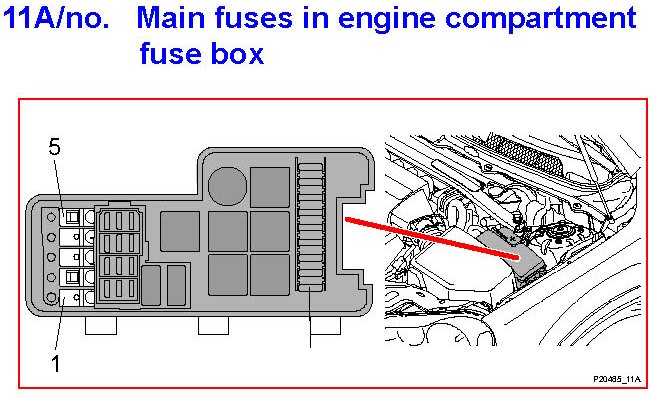 11A/no. Main fuses in engine compartment fuse box

5

1

P20485_11A