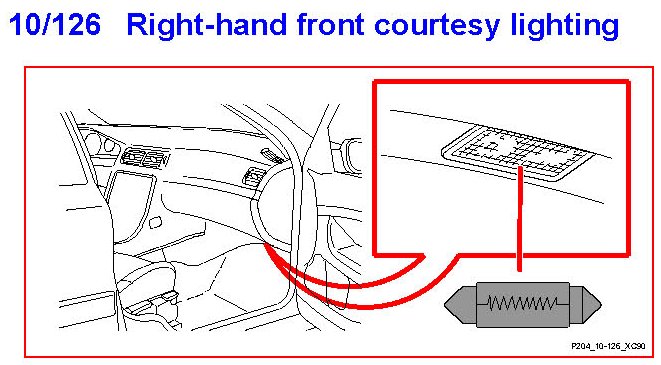 10/126 Right-hand front courtesy lighting

P204_10-126_XC90