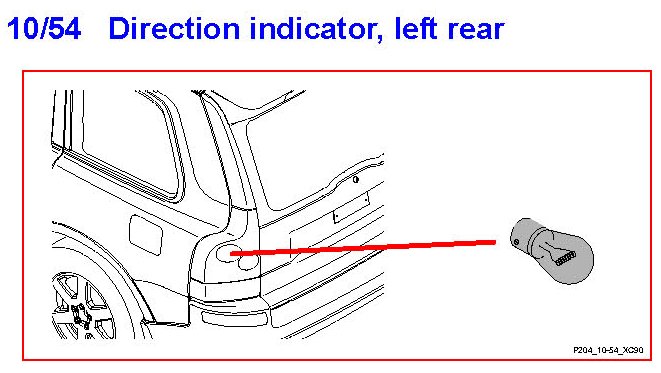 10/54 Direction indicator, left rear

P204_10-54_XC90