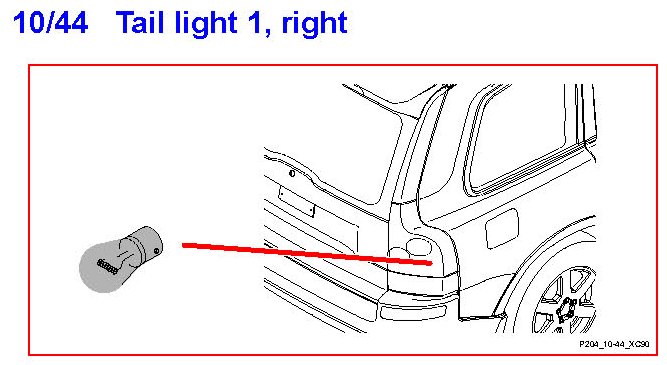 10/44 Tail light 1, right

P204_10-44_XC90