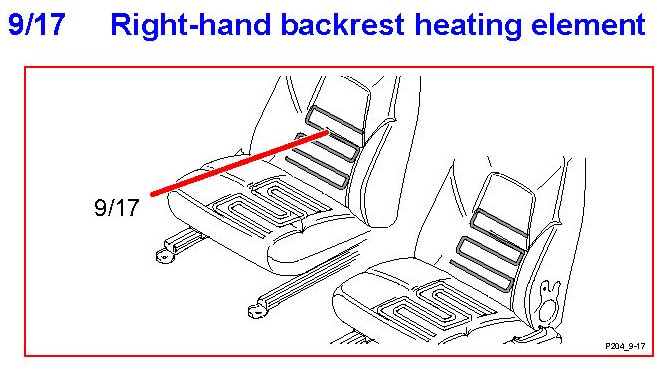 9/17 Right-hand backrest heating element

9/17

P204_9-17