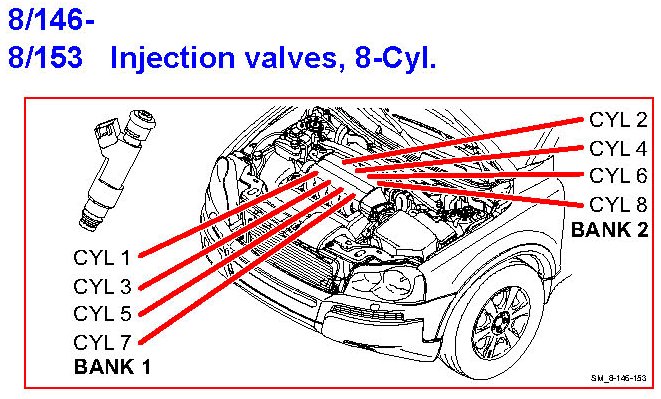 8/146-
8/153 Injection valves, 8-Cyl.

CYL 2
CYL 4
CYL 6
CYL 8
BANK 2

CYL 1
CYL 3
CYL 5
CYL 7
BANK 1

SM_8-146-153