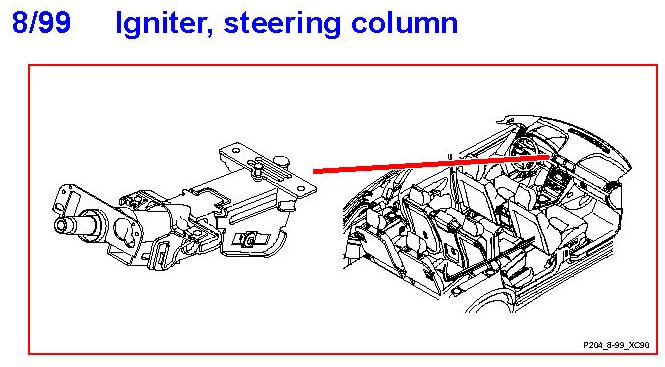 8/99 Igniter, steering column

P204_8-99_XC90