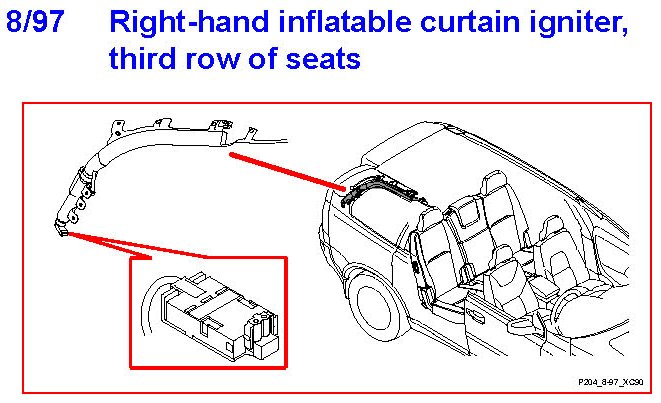 8/97 Right-hand inflatable curtain igniter, third row of seats

P204_8-97_XC90