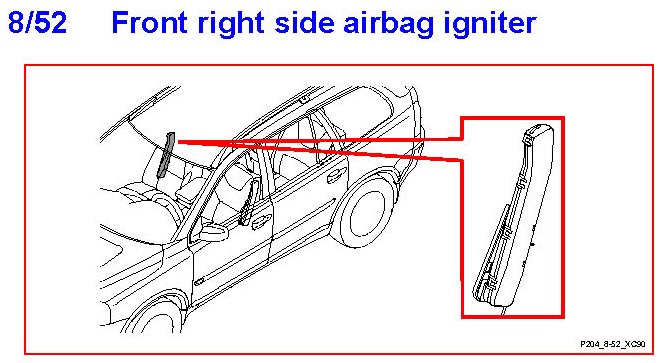 8/52 Front right side airbag igniter

P204_8-52_XC90