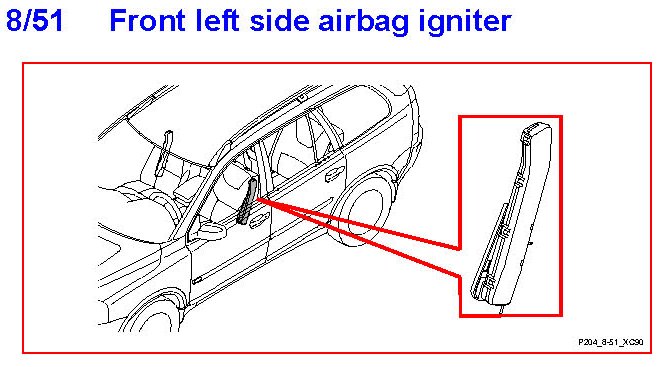 8/51 Front left side airbag igniter

P204_8-51_XC90