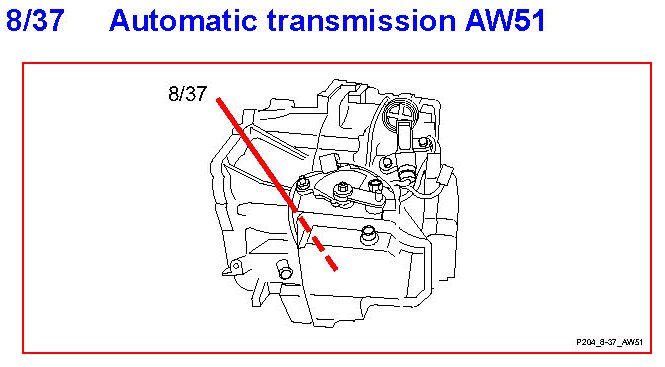 8/37 Automatic transmission AW51

8/37

P204_8-37_AW51