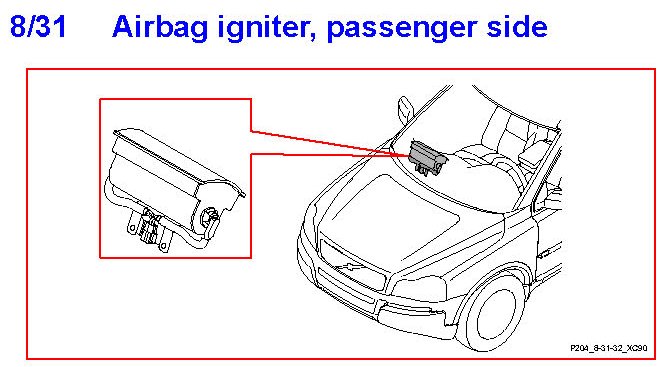 8/31 Airbag igniter, passenger side

P204_8-31-32_XC90