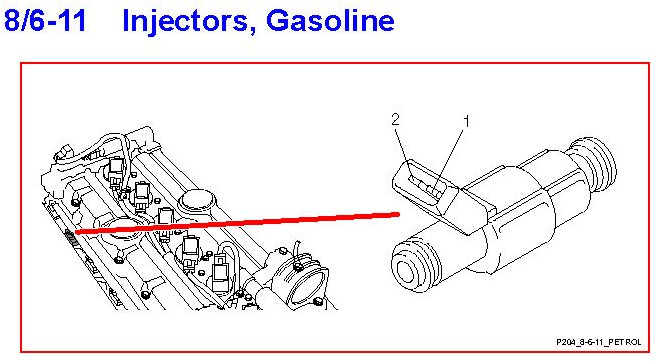 8/6-11 Injectors, Gasoline

2
1

P204_8-6-11_PETROL