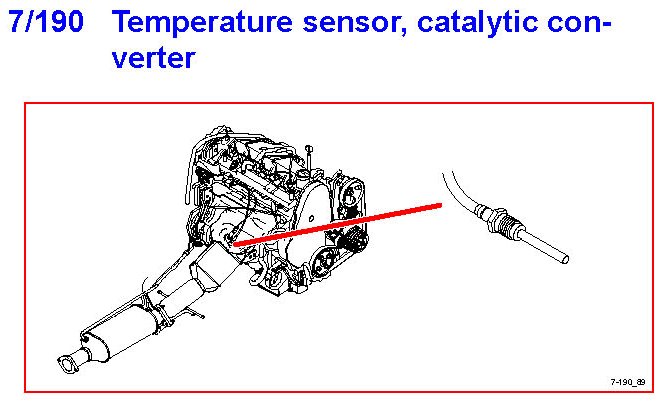 7/190 Temperature sensor, catalytic converter

7-190_89