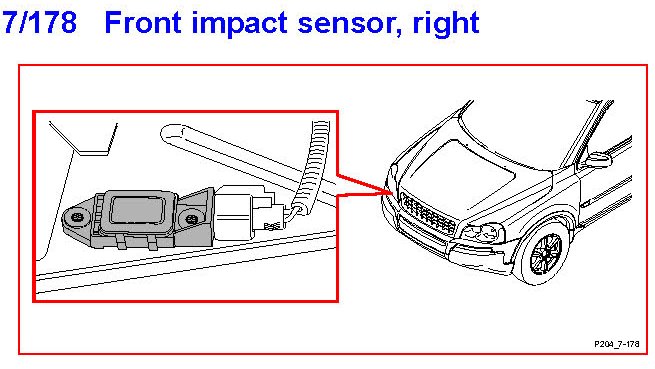 7/178 Front impact sensor, right

P204_7-178