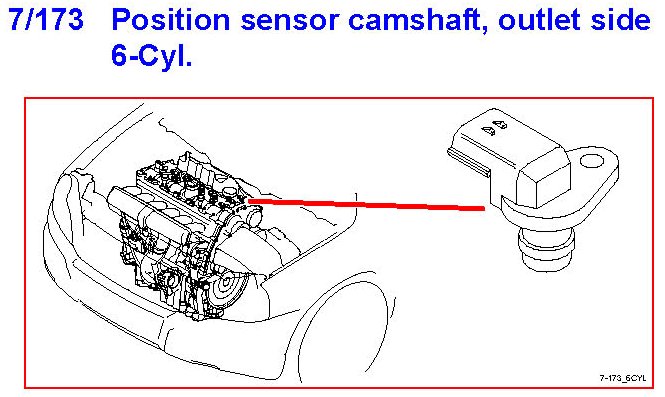 7/173 Position sensor camshaft, outlet side 6-Cyl.

7-173_6CYL