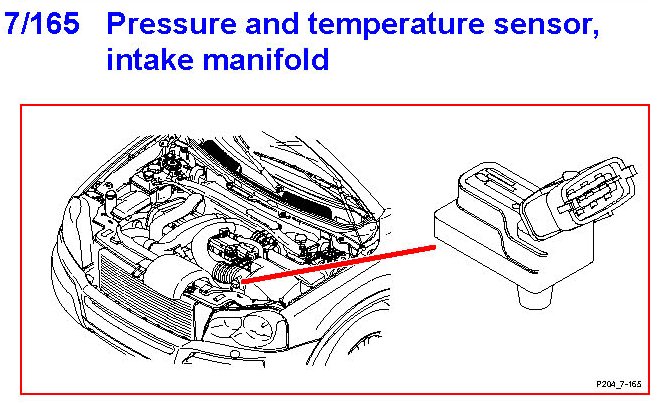 7/165 Pressure and temperature sensor, intake manifold

P204_7-165