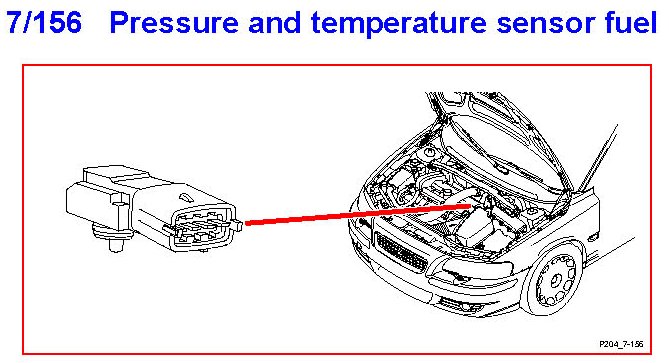 7/156 Pressure and temperature sensor fuel

P204_7-156