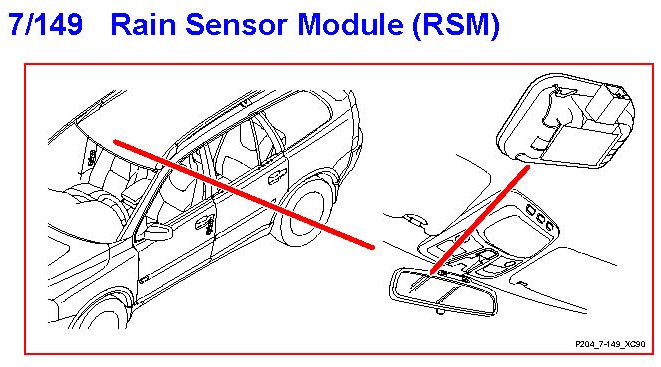 7/149 Rain Sensor Module (RSM)

P204_7-149_XC90