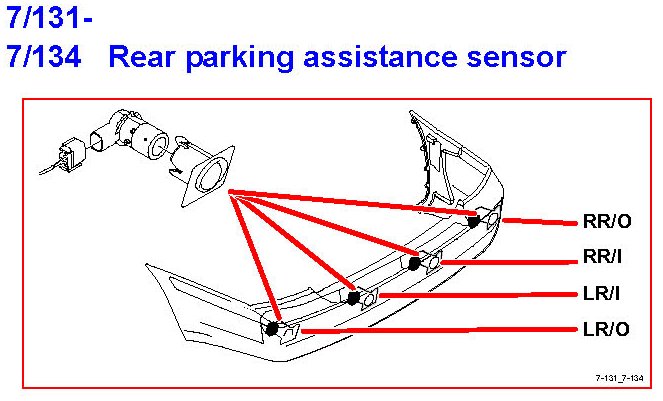 7/131-
7/134 Rear parking assistance sensor

RR/O
RR/I
LR/I
LR/O

7-131_7-134