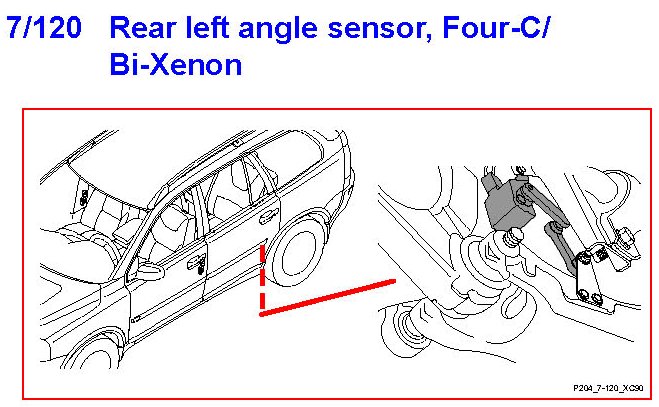 7/120 Rear left angle sensor, Four-C/ Bi-Xenon

P204_7-120_XC90