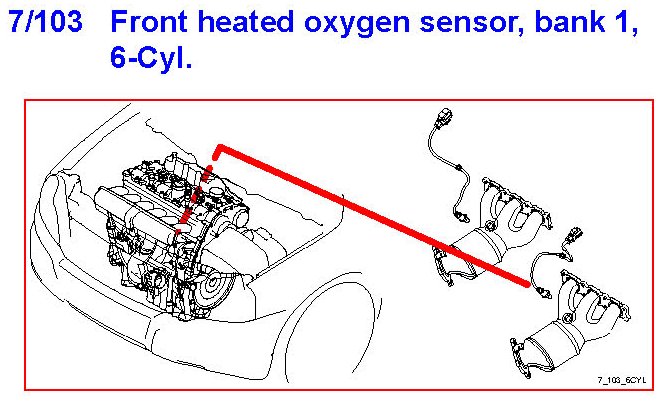 7/103 Front heated oxygen sensor, bank 1, 6-Cyl.

7_103_6CYL