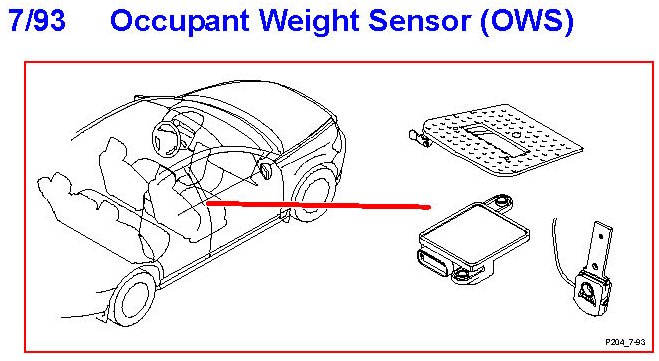 7/93 Occupant Weight Sensor (OWS)

P204_7-93