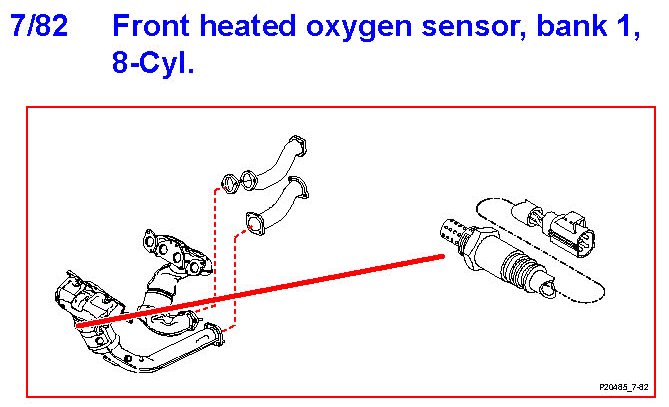 7/82 Front heated oxygen sensor, bank 1, 8-Cyl.

P20485_7-82