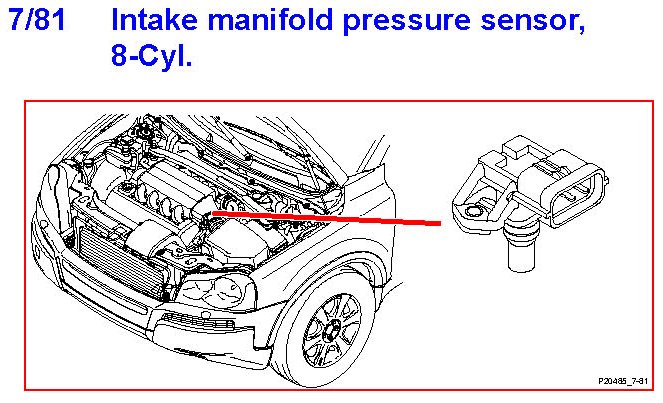 7/81 Intake manifold pressure sensor, 8-Cyl.

P20485_7-81