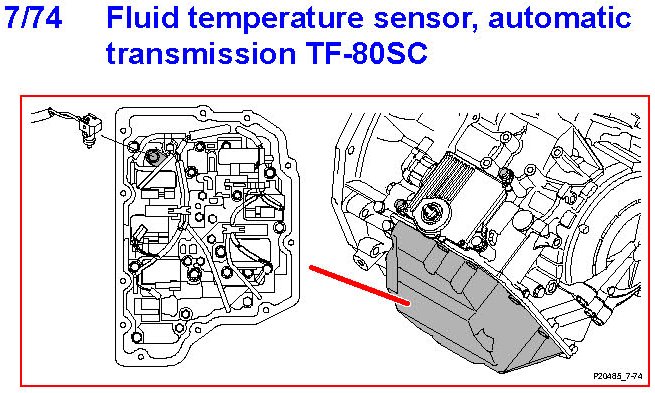 7/74 Fluid temperature sensor, automatic transmission TF-80SC

P20485_7-74