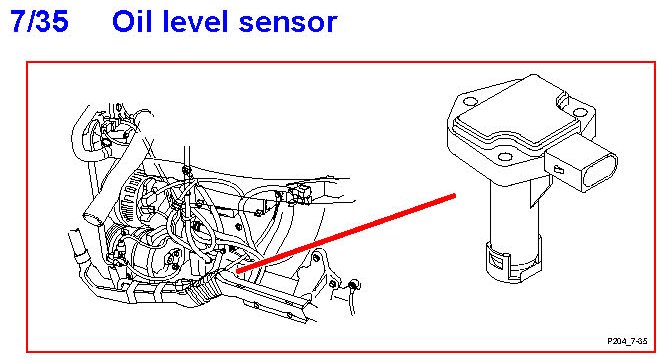 7/35 Oil level sensor

P204_7-35