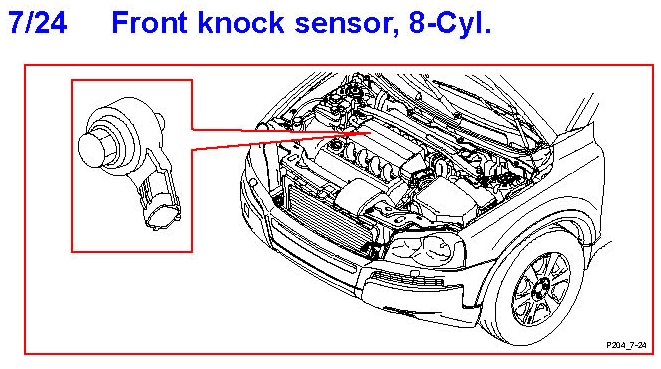 7/24 Front knock sensor, 8-Cyl.

P204_7-24