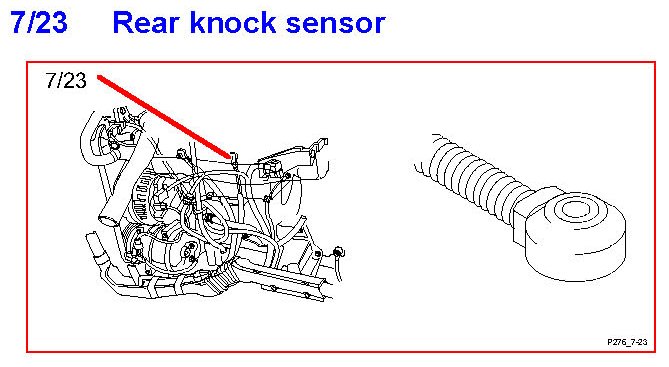 7/23 Rear knock sensor

7/23

P276_7-23