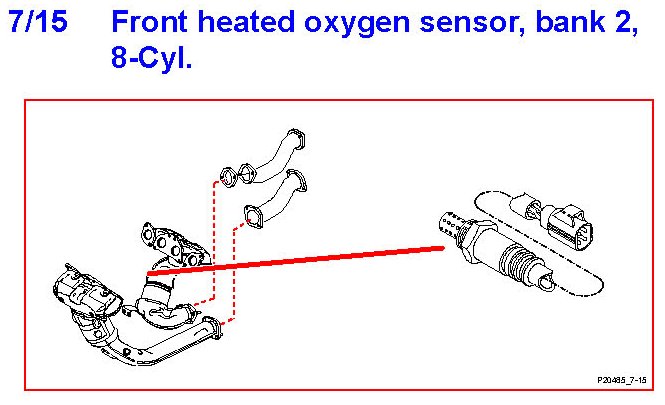 7/15 Front heated oxygen sensor, bank 2, 8-Cyl.

P20485_7-15