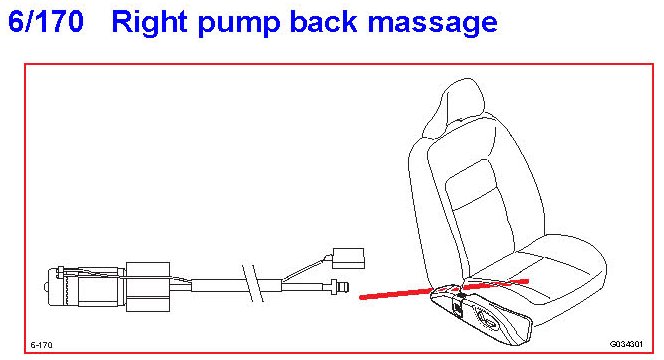 6/170 Right pump back massage

6-170

G034301