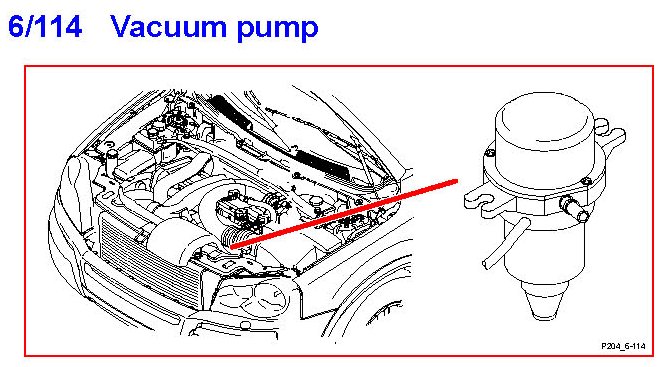 6/114 Vacuum pump

P204_6-114