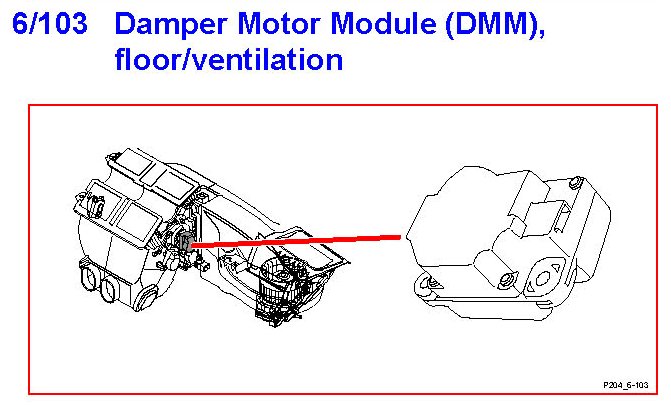 6/103 Damper Motor Module (DMM), floor/ventilation

P204_6-103