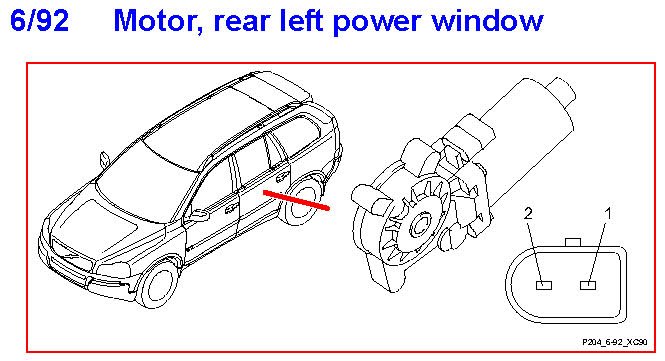 6/92 Motor, rear left power window

2

1

P204_6-92_XC90