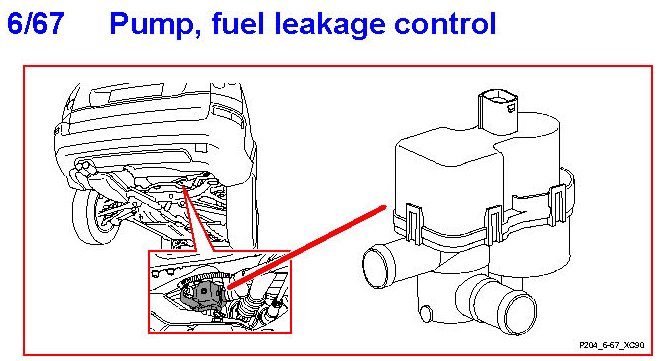 6/67 Pump, fuel leakage control

P204_6-67_XC90