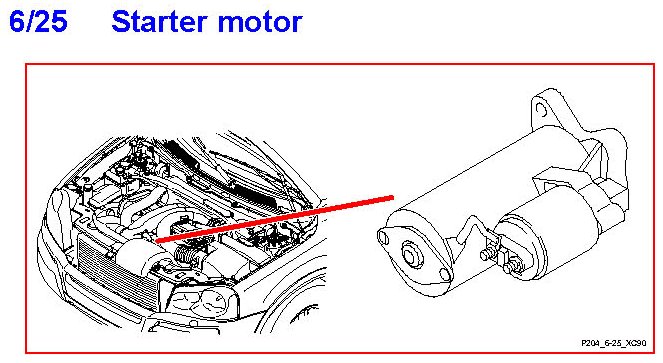 6/25 Starter motor

P204_6-25_XC90