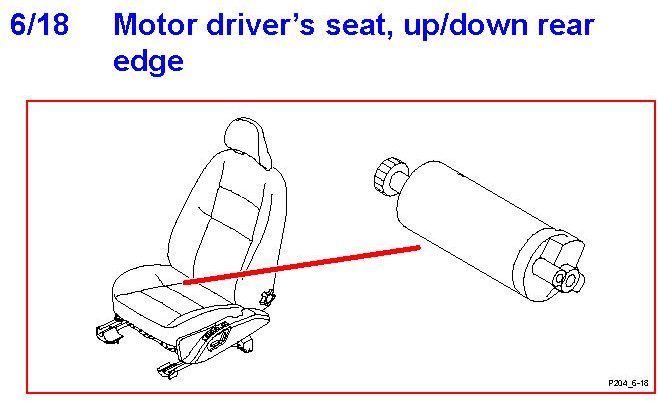 6/18 Motor driver's seat, up/down rear edge

P204_6-18