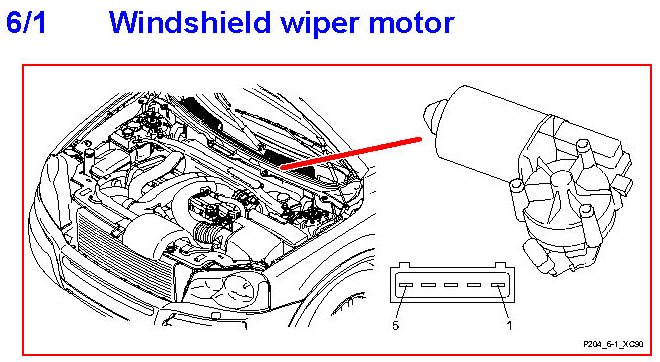 6/1 Windshield wiper motor

5

1

P204_6-1_XC90