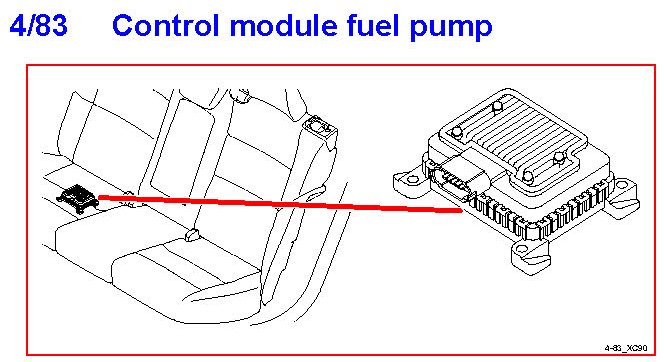 4/83 Control module fuel pump

4-83_XC90