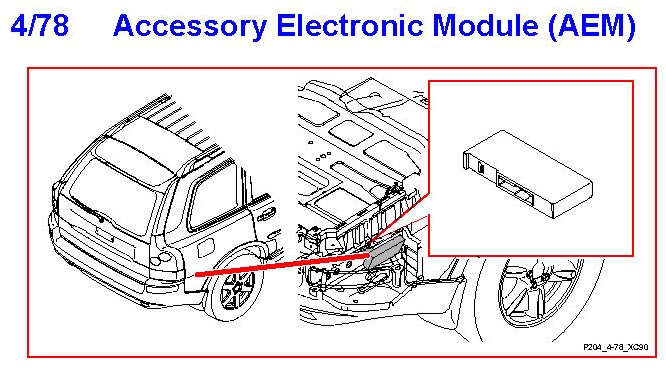 4/78 Accessory Electronic Module (AEM)

P204_4-78_XC90