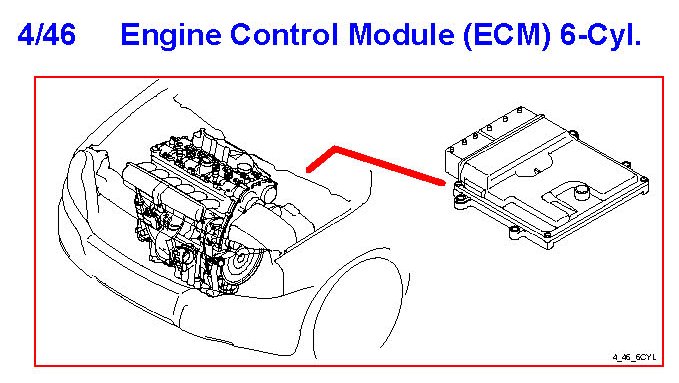 4/46 Engine Control Module (ECM) 6-Cyl.

4_46_6CYL